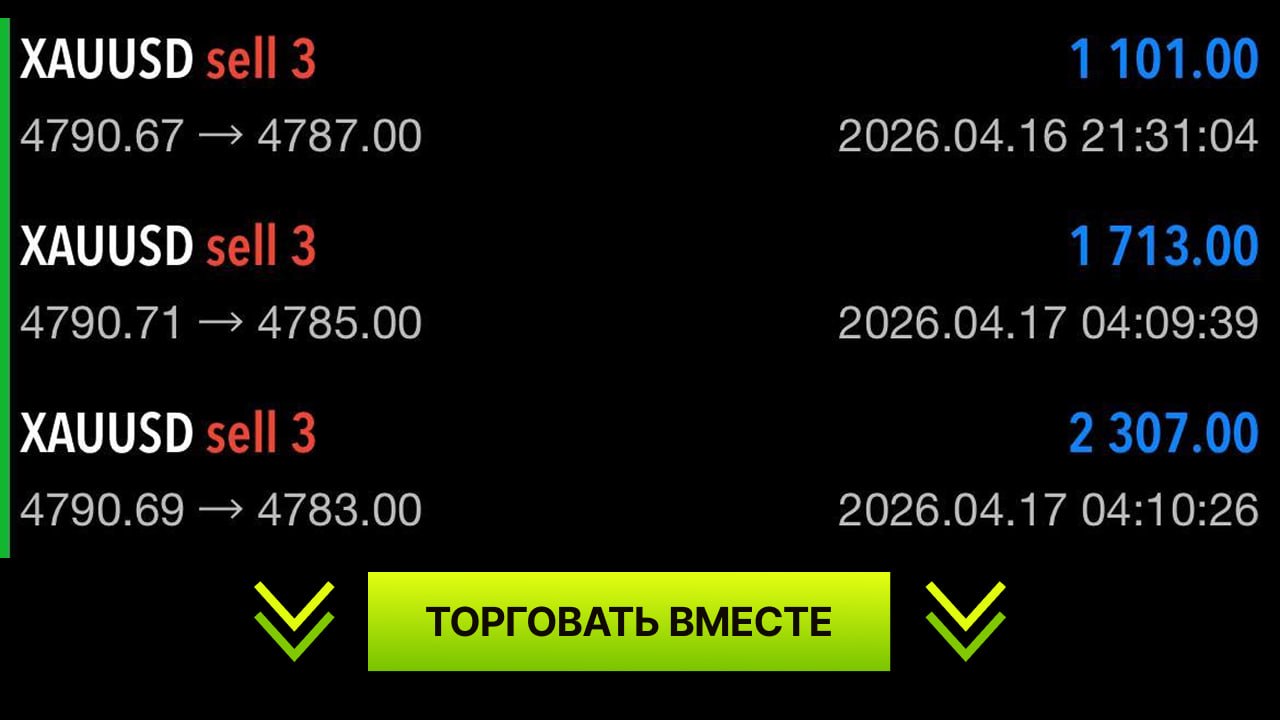 XAUUSD sell 3
1 101.00
4790.67 → 4787.00
2026.04.16 21:31:04

XAUUSD sell 3
1 713.00
4790.71 → 4785.00
2026.04.17 04:09:39

XAUUSD sell 3
2 307.00
4790.69 → 4783.00
2026.04.17 04:10:26

ТОРГОВАТЬ ВМЕСТЕ